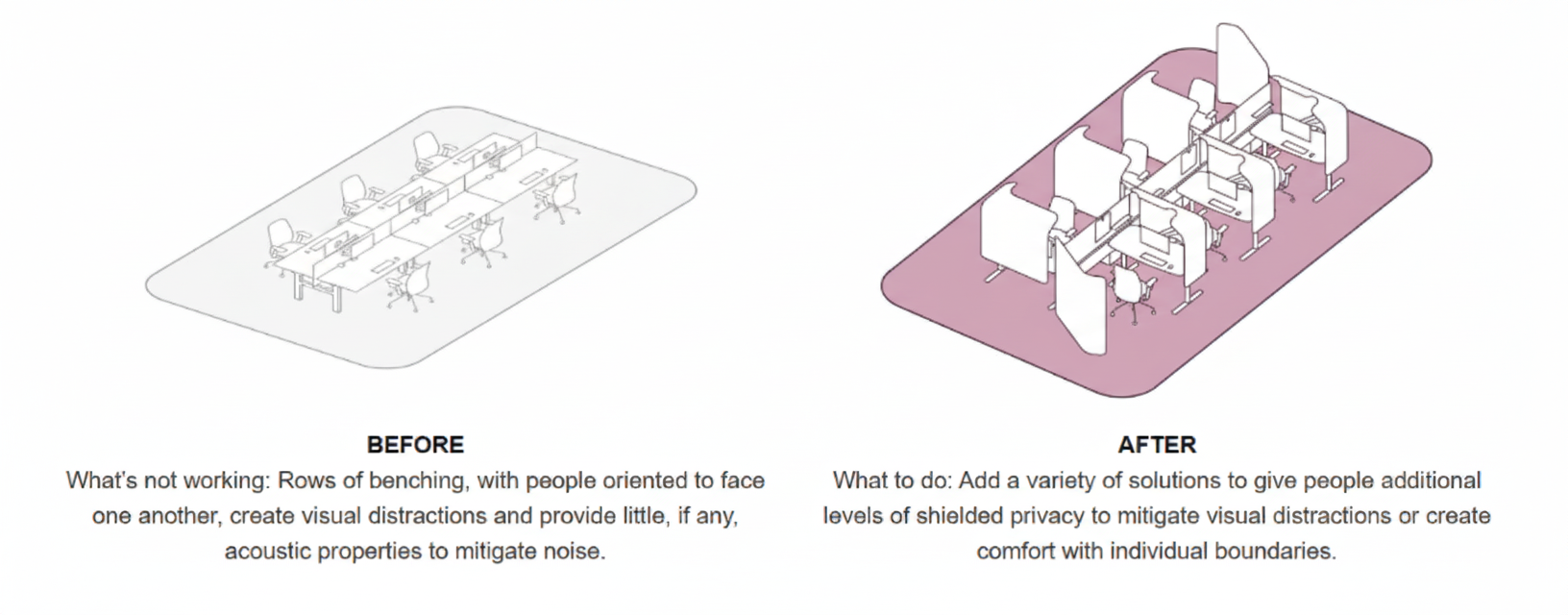 BEFORE

What's not working: Rows of benching, with people oriented to face one another, create visual distractions and provide little, if any, acoustic properties to mitigate noise.

AFTER

What to do: Add a variety of solutions to give people additional levels of shielded privacy to mitigate visual distractions or create comfort with individual boundaries.